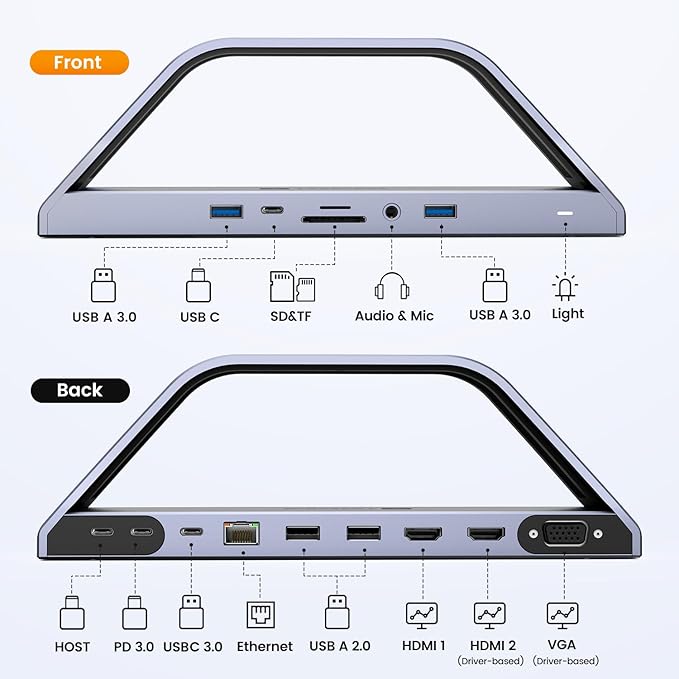 Front

USB A 3.0
USB C
SD&TF
Audio & Mic
USB A 3.0
Light

Back

HOST
PD 3.0
USBC 3.0
Ethernet
USB A 2.0
HDMI 1
HDMI 2
(Driver-based)
VGA
(Driver-based)