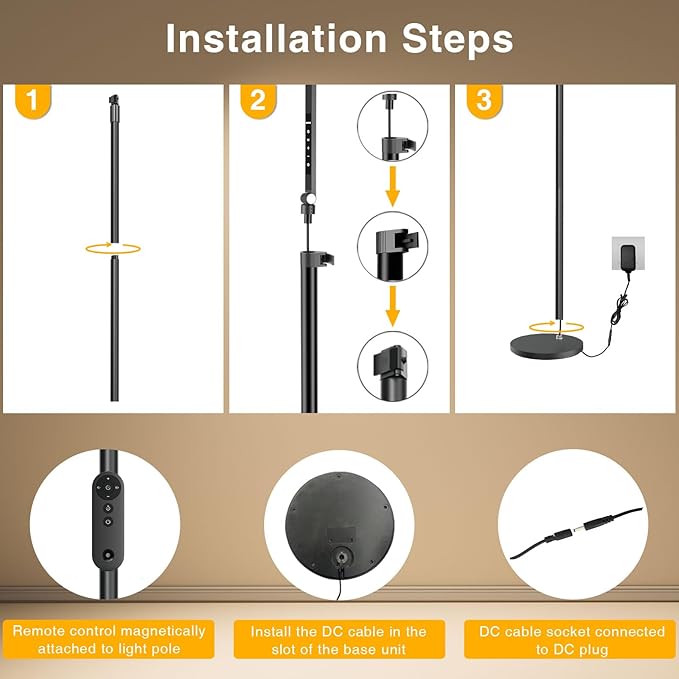 Installation Steps

1

2

3

Remote control magnetically attached to light pole

Install the DC cable in the slot of the base unit

DC cable socket connected to DC plug