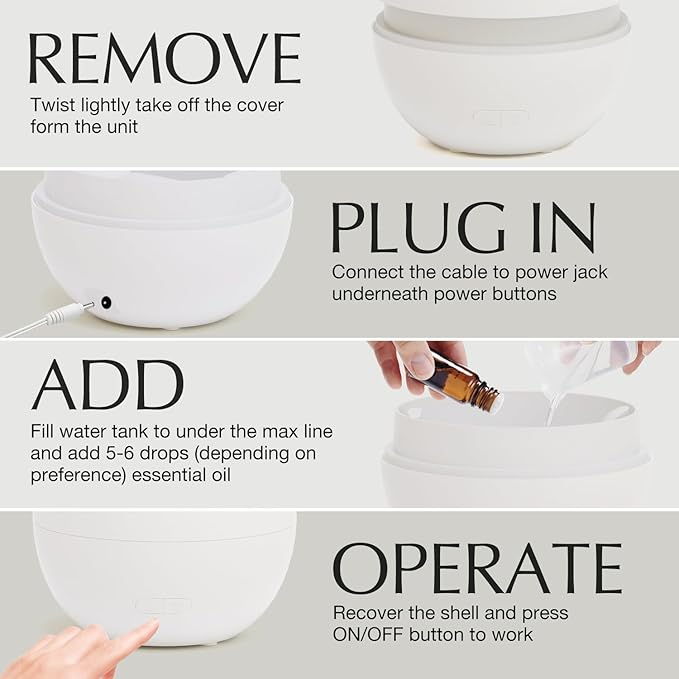 REMOVE

Twist lightly take off the cover form the unit

PLUG IN

Connect the cable to power jack underneath power buttons

ADD

Fill water tank to under the max line and add 5-6 drops (depending on preference) essential oil

OPERATE

Recover the shell and press ON/OFF button to work