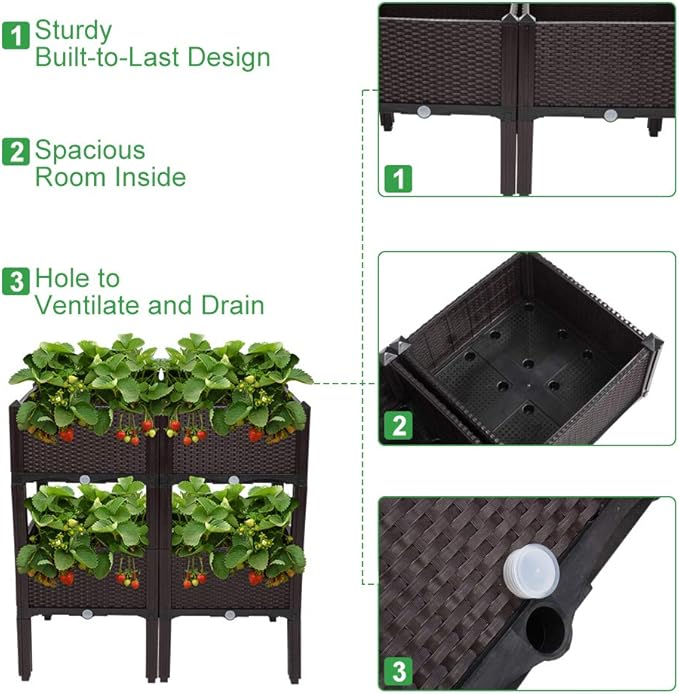 1 Sturdy Built-to-Last Design

2 Spacious Room Inside

3 Hole to Ventilate and Drain

1

2

3