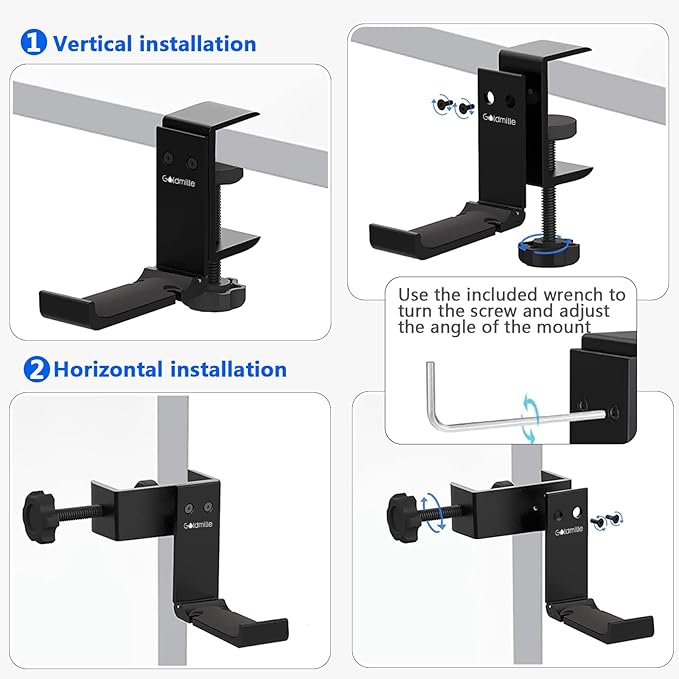 1 Vertical installation

Goldmille

Goldmille

Use the included wrench to turn the screw and adjust the angle of the mount

2 Horizontal installation

Goldmille

Goldmille