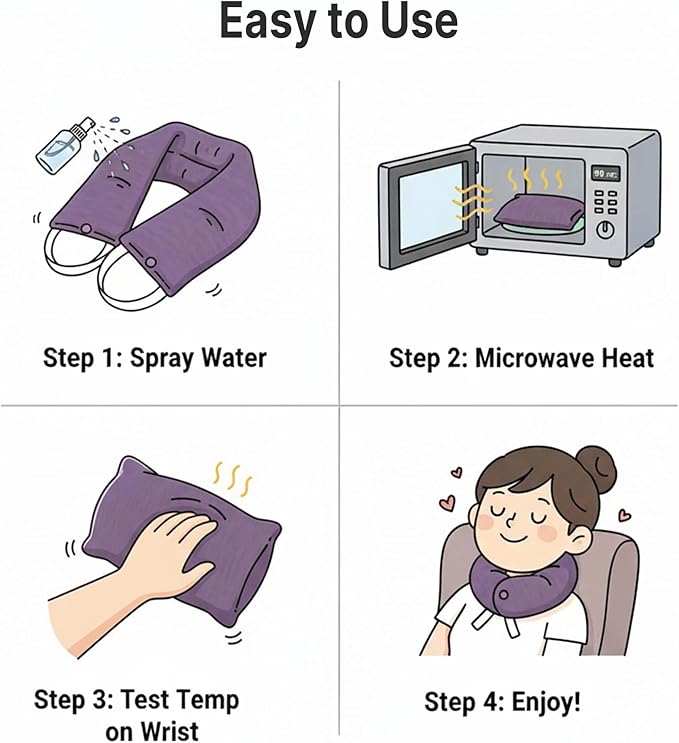 Easy to Use

Step 1: Spray Water

Step 2: Microwave Heat

Step 3: Test Temp on Wrist

Step 4: Enjoy!