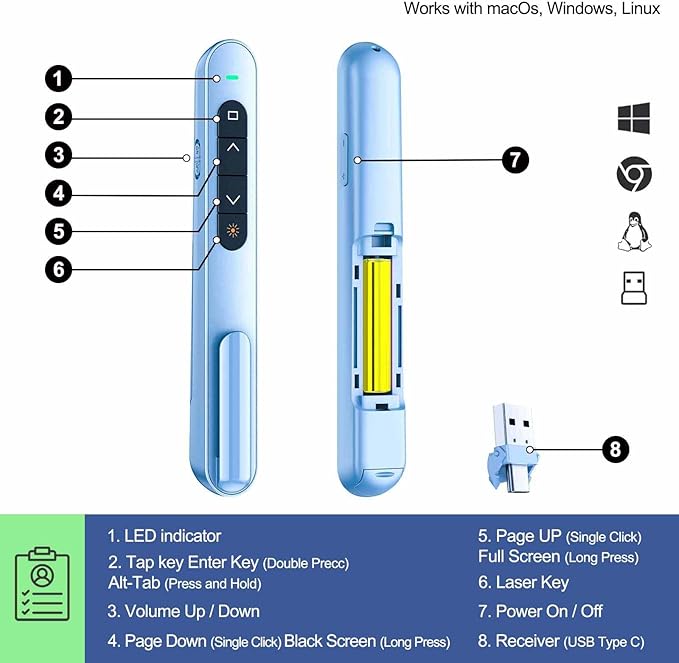 Works with macOs, Windows, Linux

1
2
3
4
5
6
7
8

1. LED indicator
2. Tap key Enter Key (Double Precc)
Alt-Tab (Press and Hold)
3. Volume Up / Down
4. Page Down (Single Click) Black Screen (Long Press)

5. Page UP (Single Click)
Full Screen (Long Press)
6. Laser Key
7. Power On / Off
8. Receiver (USB Type C)