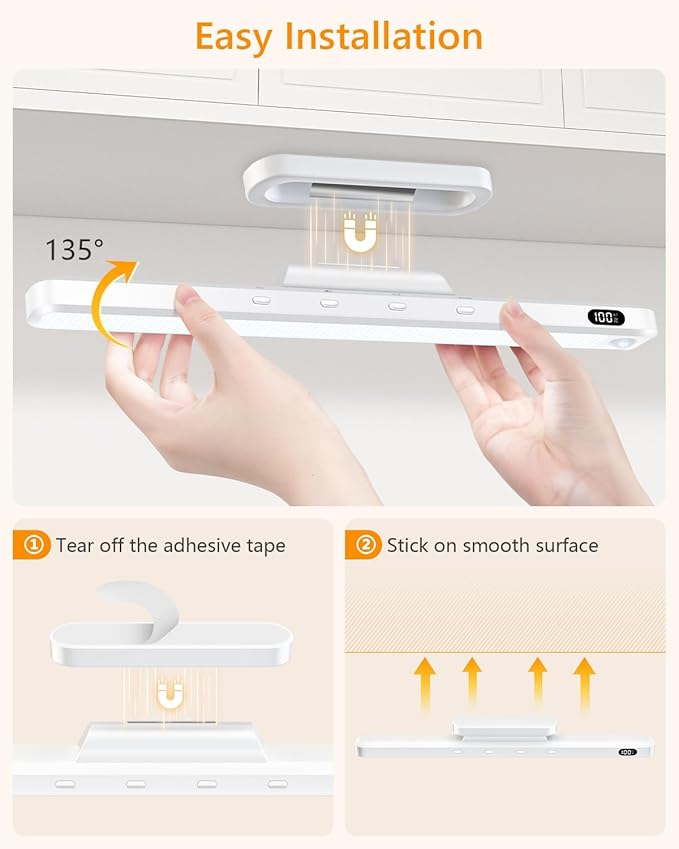 Easy Installation

135°

100%

① Tear off the adhesive tape

② Stick on smooth surface

100%