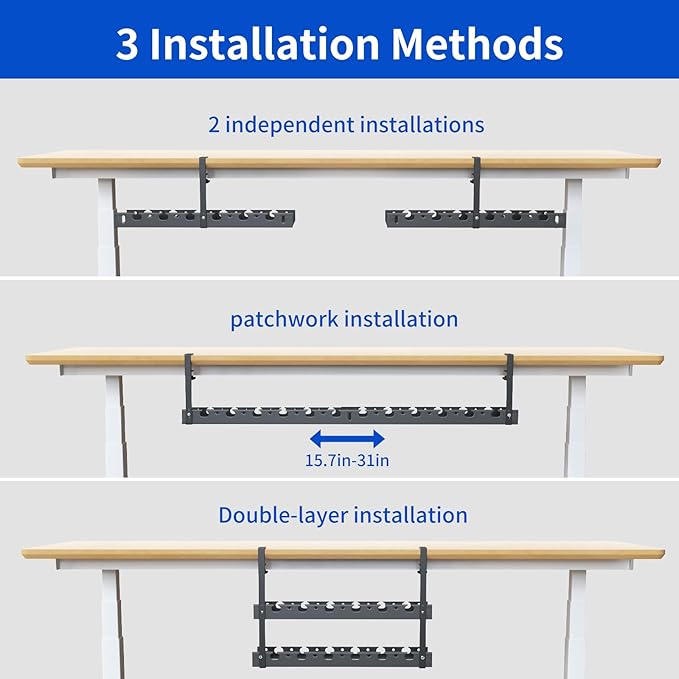 3 Installation Methods

2 independent installations

patchwork installation

15.7in-31in

Double-layer installation