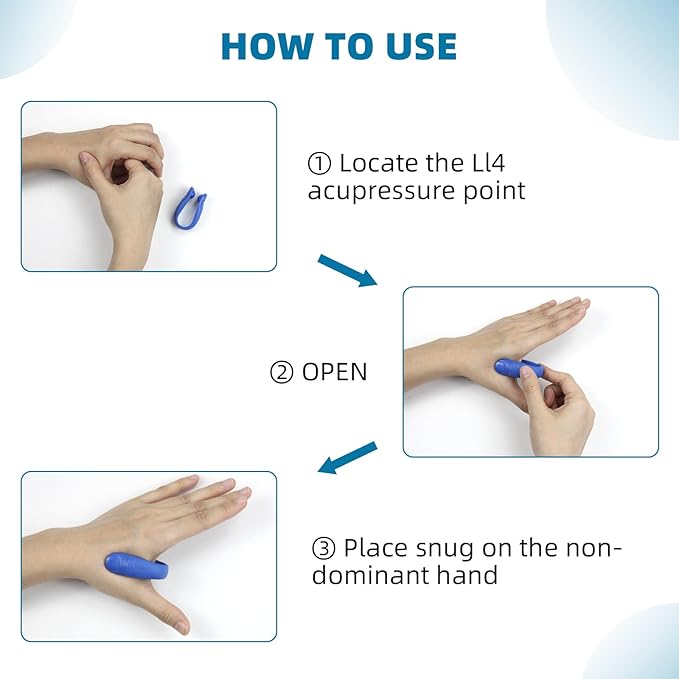 HOW TO USE

① Locate the Ll4 acupressure point

② OPEN

③ Place snug on the non-dominant hand