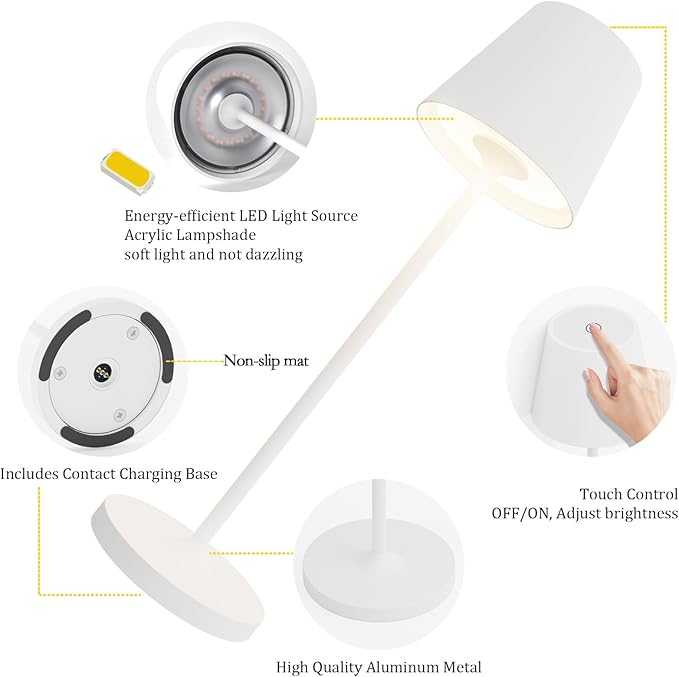 Energy-efficient LED Light Source
Acrylic Lampshade
soft light and not dazzling

Non-slip mat

Includes Contact Charging Base

Touch Control
OFF/ON, Adjust brightness

High Quality Aluminum Metal