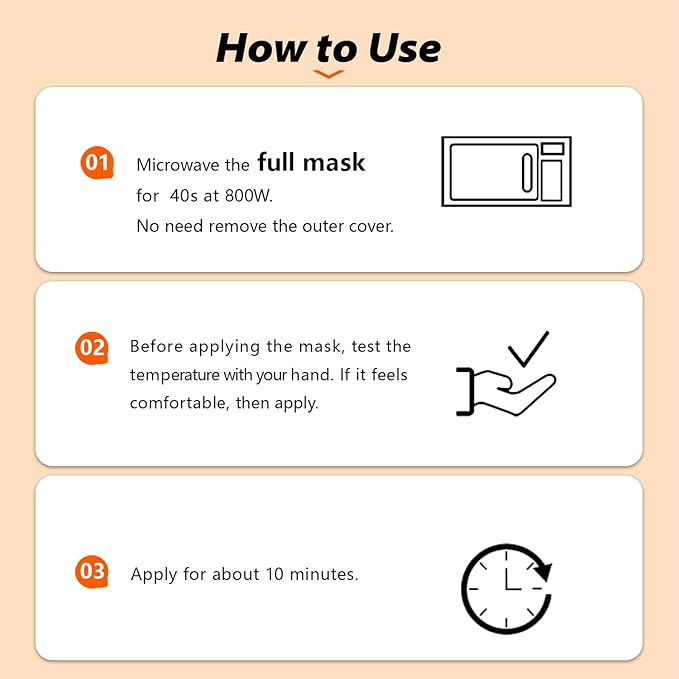 How to Use

01 Microwave the full mask for 40s at 800W.
No need remove the outer cover.

02 Before applying the mask, test the temperature with your hand. If it feels comfortable, then apply.

03 Apply for about 10 minutes.