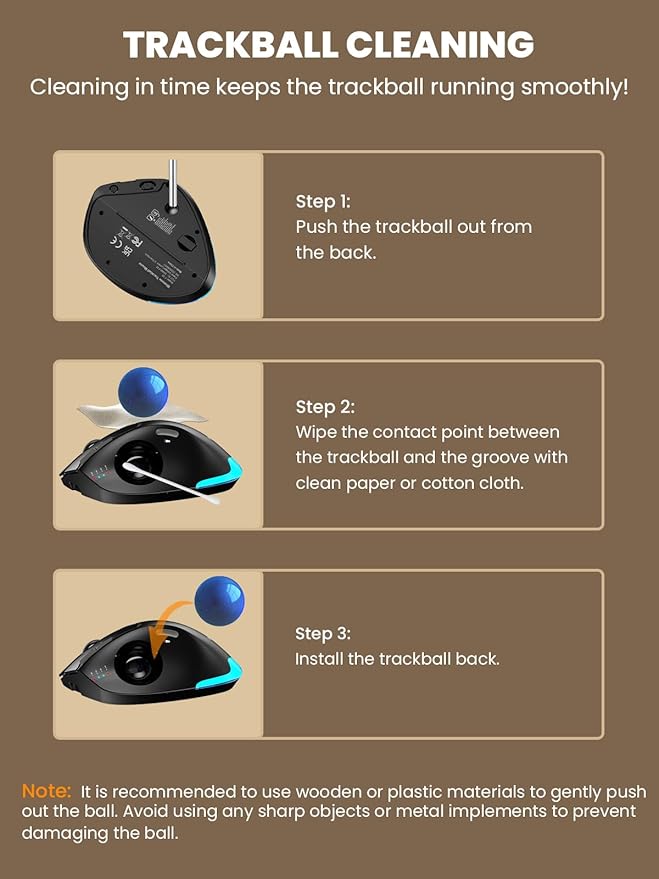 TRACKBALL CLEANING

Cleaning in time keeps the trackball running smoothly!

Step 1:
Push the trackball out from the back.

Step 2:
Wipe the contact point between the trackball and the groove with clean paper or cotton cloth.

Step 3:
Install the trackball back.

Note: It is recommended to use wooden or plastic materials to gently push out the ball. Avoid using any sharp objects or metal implements to prevent damaging the ball.