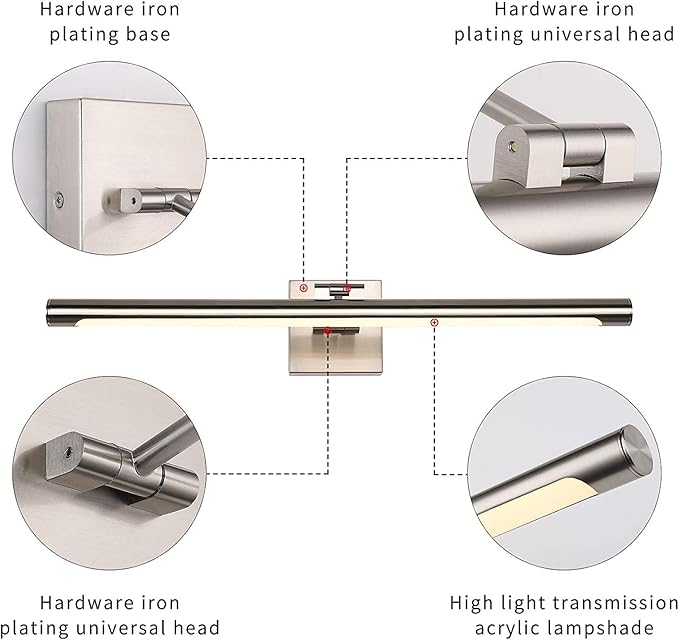 Hardware iron plating base

Hardware iron plating universal head

Hardware iron plating universal head

High light transmission acrylic lampshade