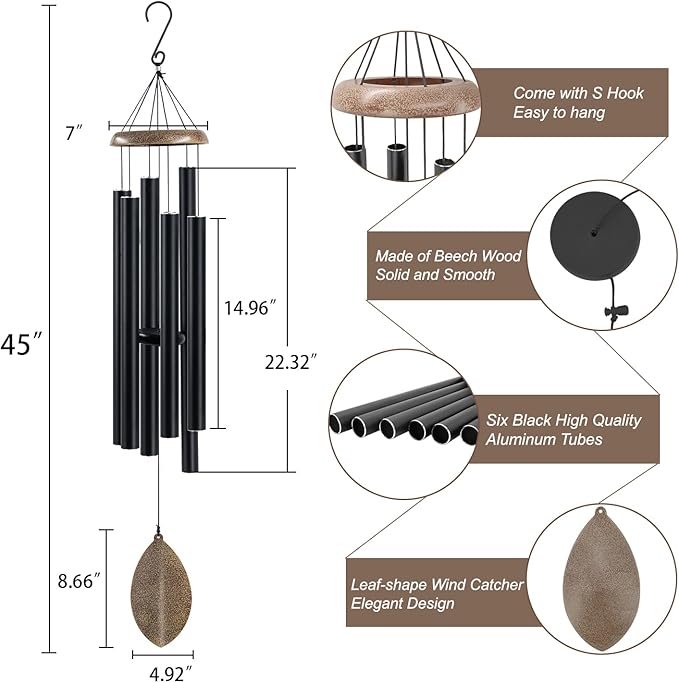 7″

45″

14.96″

22.32″

8.66″

4.92″

Come with S Hook
Easy to hang

Made of Beech Wood
Solid and Smooth

Six Black High Quality
Aluminum Tubes

Leaf-shape Wind Catcher
Elegant Design