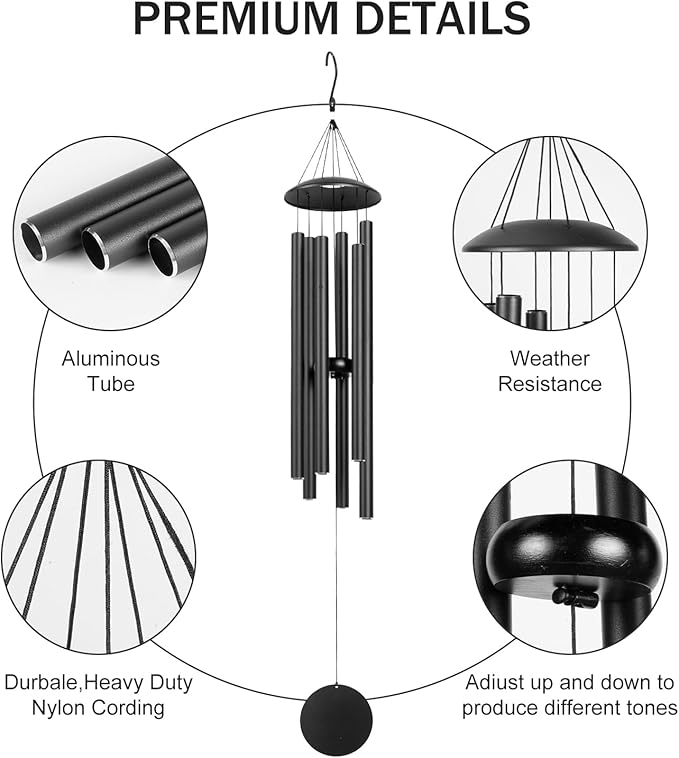 PREMIUM DETAILS

Aluminous Tube

Weather Resistance

Durbale,Heavy Duty Nylon Cording

Adiust up and down to produce different tones