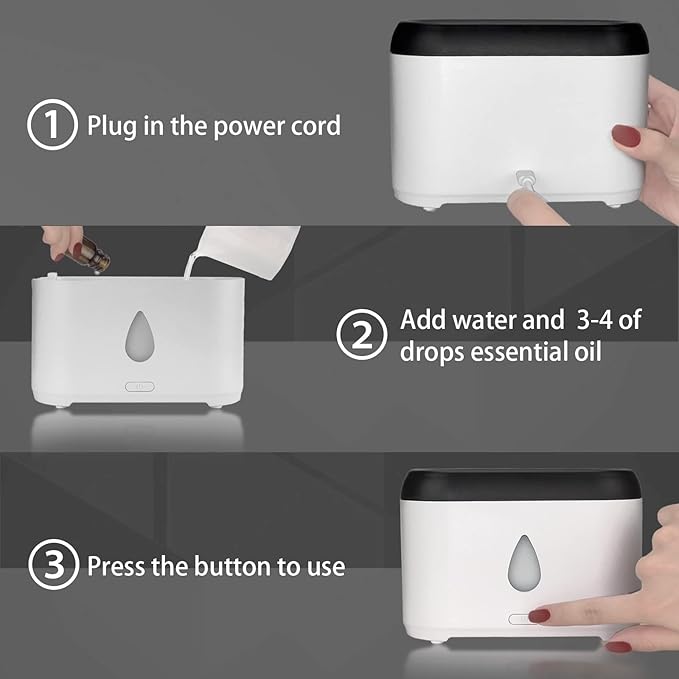 ① Plug in the power cord

② Add water and 3-4 of drops essential oil

③ Press the button to use