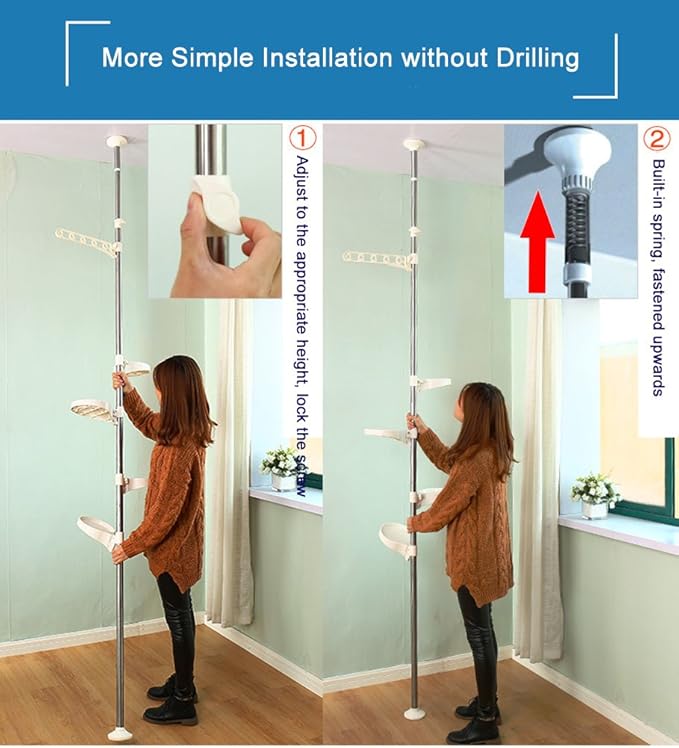 More Simple Installation without Drilling

① Adjust to the appropriate height, lock the screw

② Built-in spring, fastened upwards