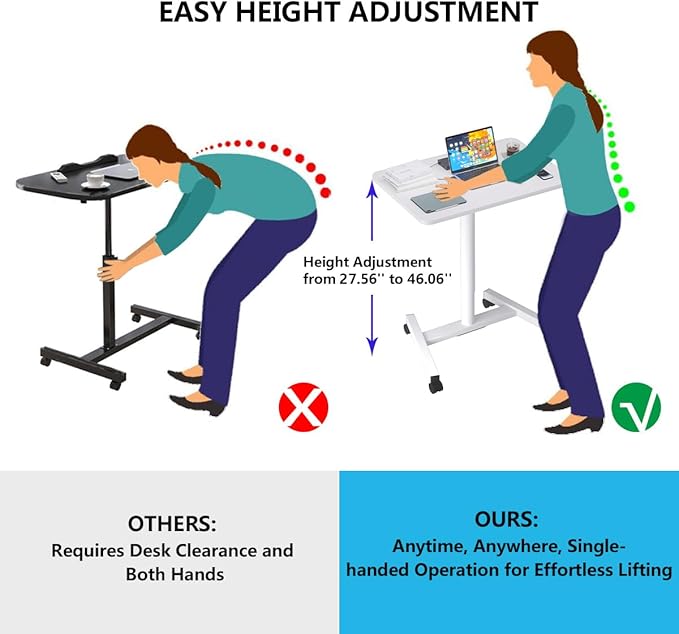 EASY HEIGHT ADJUSTMENT

Height Adjustment from 27.56'' to 46.06''

OTHERS:
Requires Desk Clearance and Both Hands

OURS:
Anytime, Anywhere, Single-handed Operation for Effortless Lifting