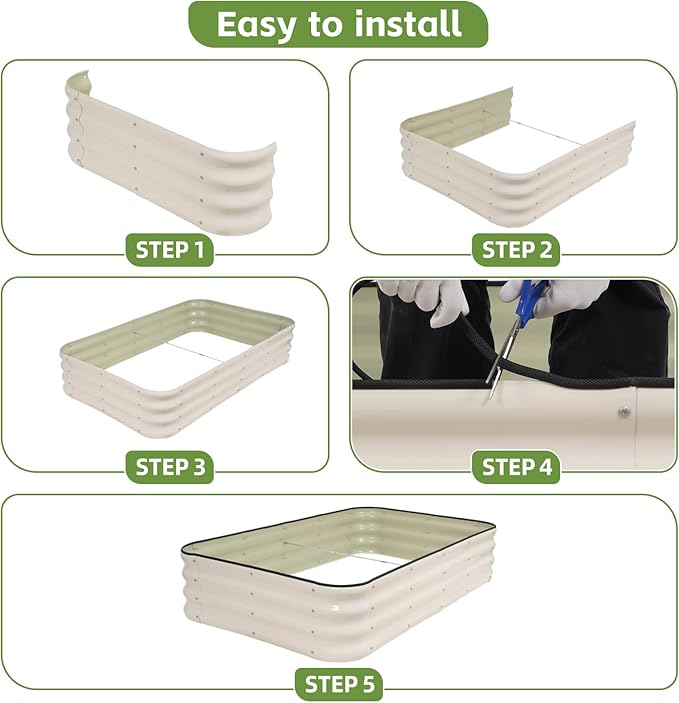 Easy to install

STEP 1

STEP 2

STEP 3

STEP 4

STEP 5