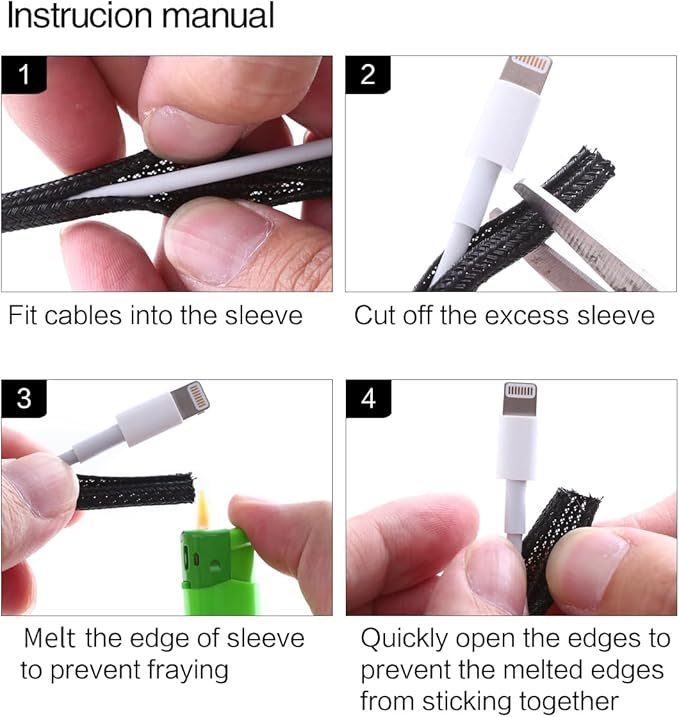 Instrucion manual

1

Fit cables into the sleeve

2

Cut off the excess sleeve

3

Melt the edge of sleeve to prevent fraying

4

Quickly open the edges to prevent the melted edges from sticking together