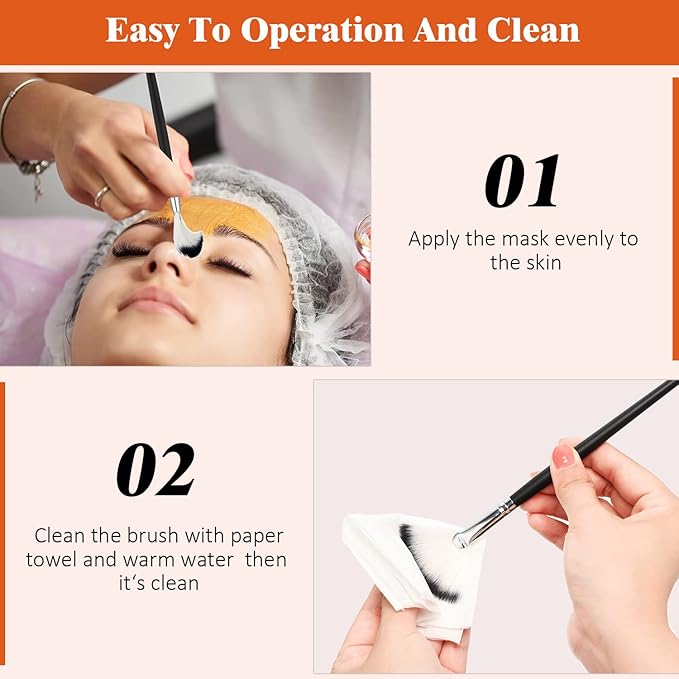 Easy To Operation And Clean

01

Apply the mask evenly to the skin

02

Clean the brush with paper towel and warm water then it's clean