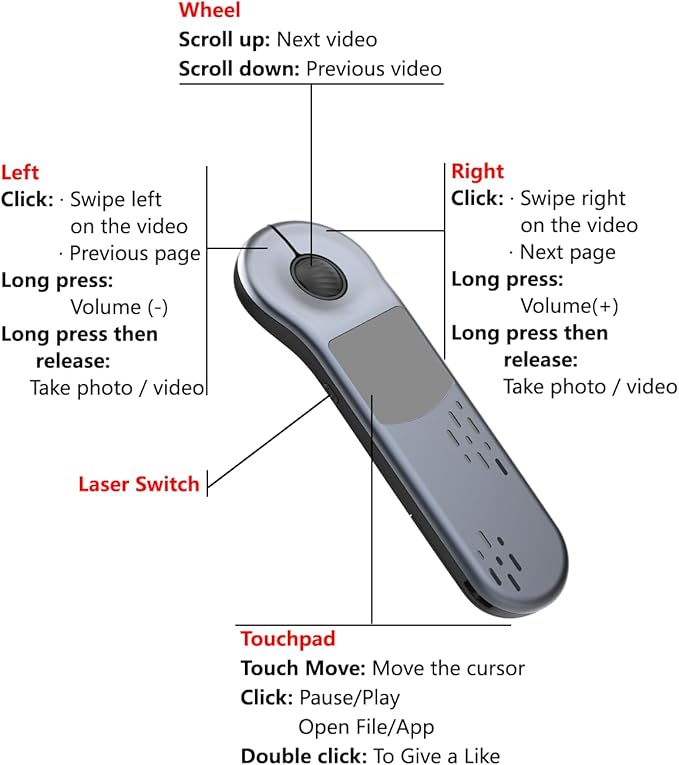 Wheel
Scroll up: Next video
Scroll down: Previous video

Left
Click: · Swipe left on the video
· Previous page
Long press:
Volume (-)
Long press then release:
Take photo / video

Right
Click: · Swipe right on the video
· Next page
Long press:
Volume(+)
Long press then release:
Take photo / video

Laser Switch

Touchpad
Touch Move: Move the cursor
Click: Pause/Play
Open File/App
Double click: To Give a Like