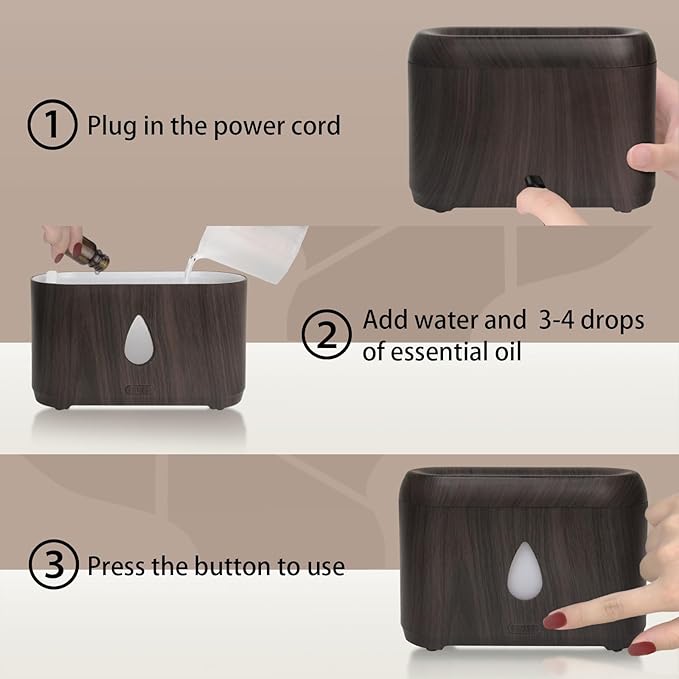 1 Plug in the power cord

2 Add water and 3-4 drops of essential oil

3 Press the button to use