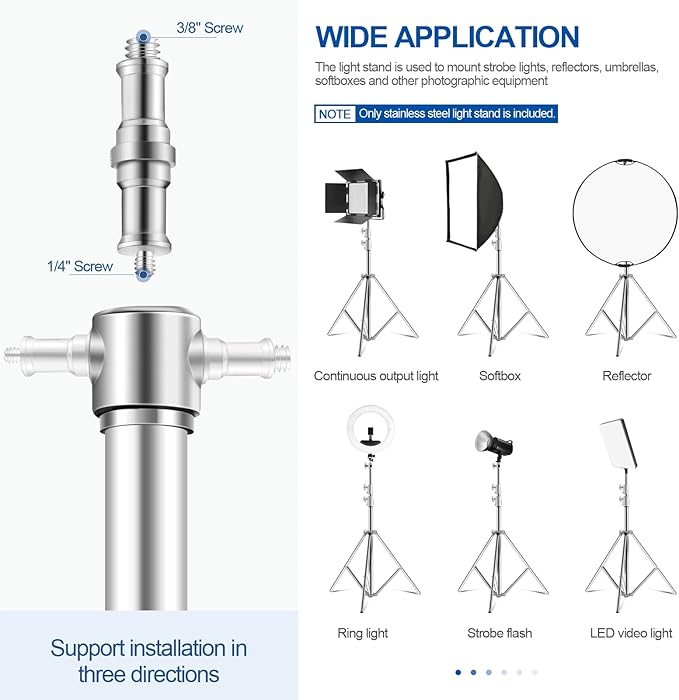 3/8" Screw

1/4" Screw

Support installation in three directions

WIDE APPLICATION

The light stand is used to mount strobe lights, reflectors, umbrellas, softboxes and other photographic equipment

NOTE Only stainless steel light stand is included.

Continuous output light

Softbox

Reflector

Ring light

Strobe flash

LED video light