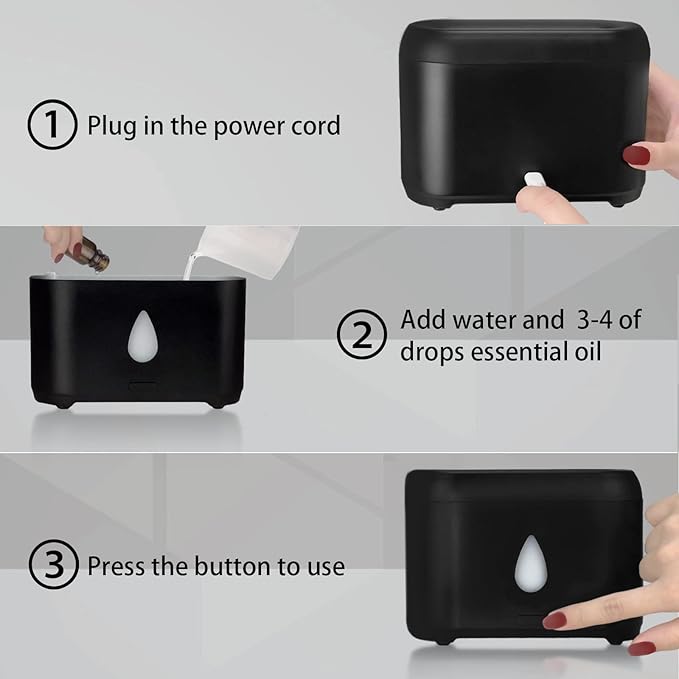 ① Plug in the power cord

② Add water and 3-4 of drops essential oil

③ Press the button to use