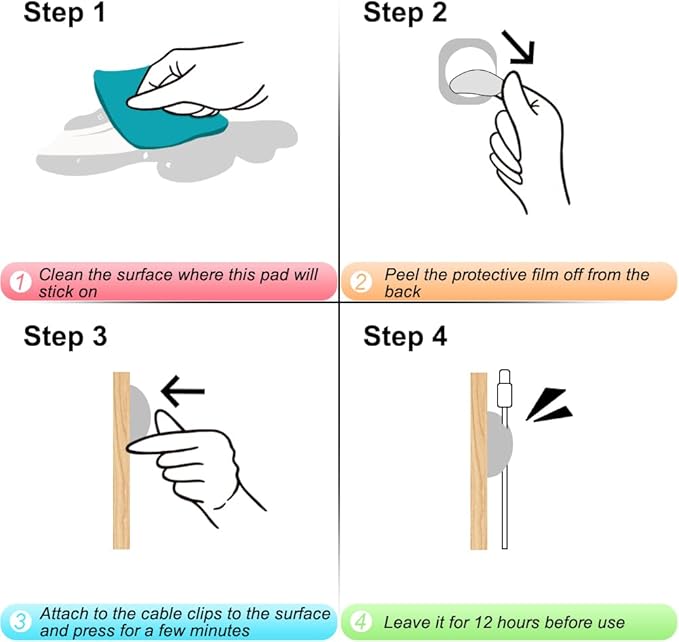 Step 1

1 Clean the surface where this pad will stick on

Step 2

2 Peel the protective film off from the back

Step 3

3 Attach to the cable clips to the surface and press for a few minutes

Step 4

4 Leave it for 12 hours before use