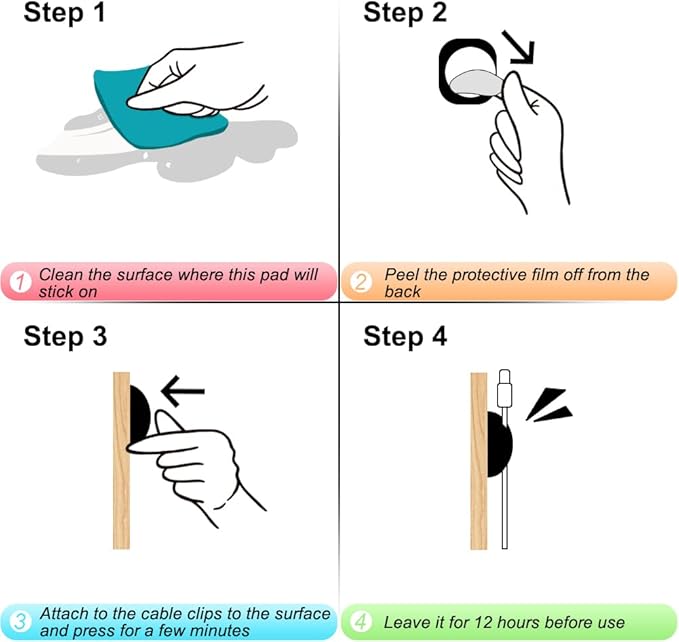 Step 1

1 Clean the surface where this pad will stick on

Step 2

2 Peel the protective film off from the back

Step 3

3 Attach to the cable clips to the surface and press for a few minutes

Step 4

4 Leave it for 12 hours before use