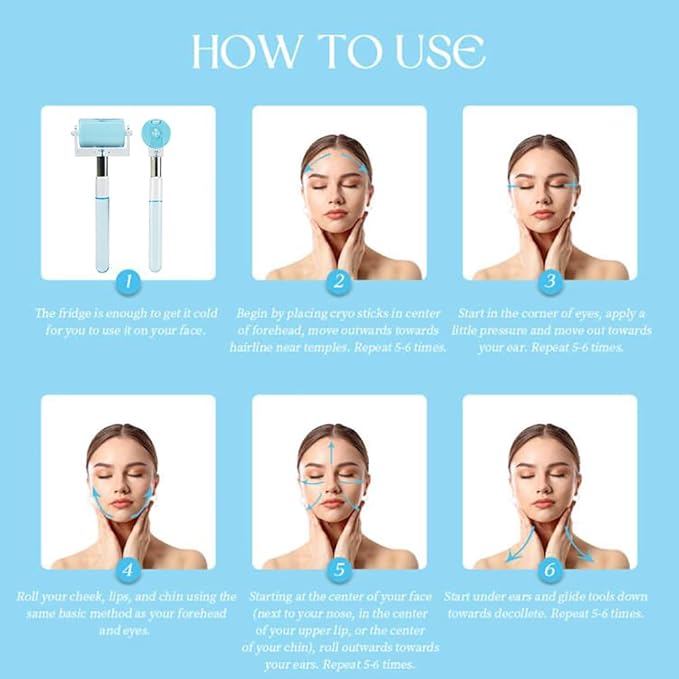 HOW TO USE

1

The fridge is enough to get it cold for you to use it on your face.

2

Begin by placing cryo sticks in center of forehead, move outwards towards hairline near temples. Repeat 5-6 times.

3

Start in the corner of eyes, apply a little pressure and move out towards your ear. Repeat 5-6 times.

4

Roll your cheek, lips, and chin using the same basic method as your forehead and eyes.

5

Starting at the center of your face (next to your nose, in the center of your upper lip, or the center of your chin), roll outwards towards your ears. Repeat 5-6 times.

6

Start under ears and glide tools down towards decollete. Repeat 5-6 times.