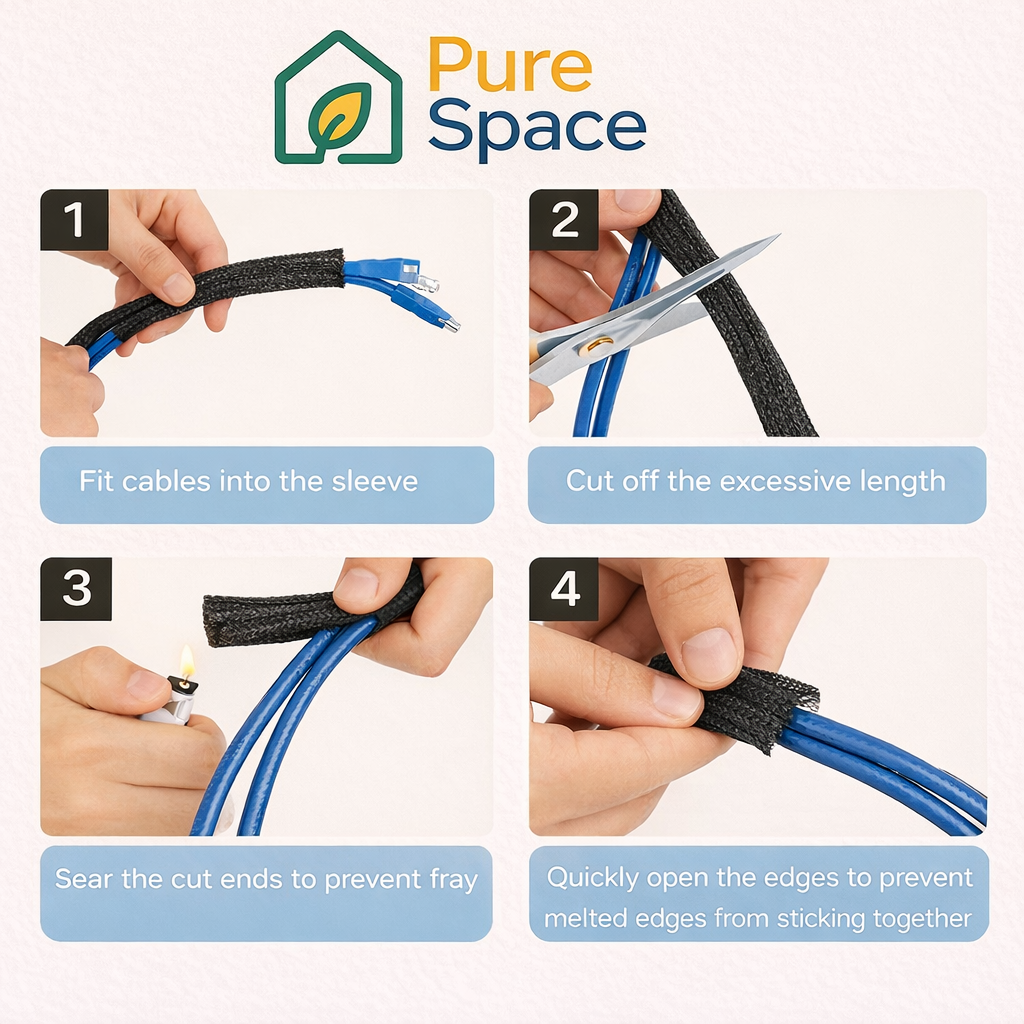 Pure Space

1

Fit cables into the sleeve

2

Cut off the excessive length

3

Sear the cut ends to prevent fray

4

Quickly open the edges to prevent melted edges from sticking together