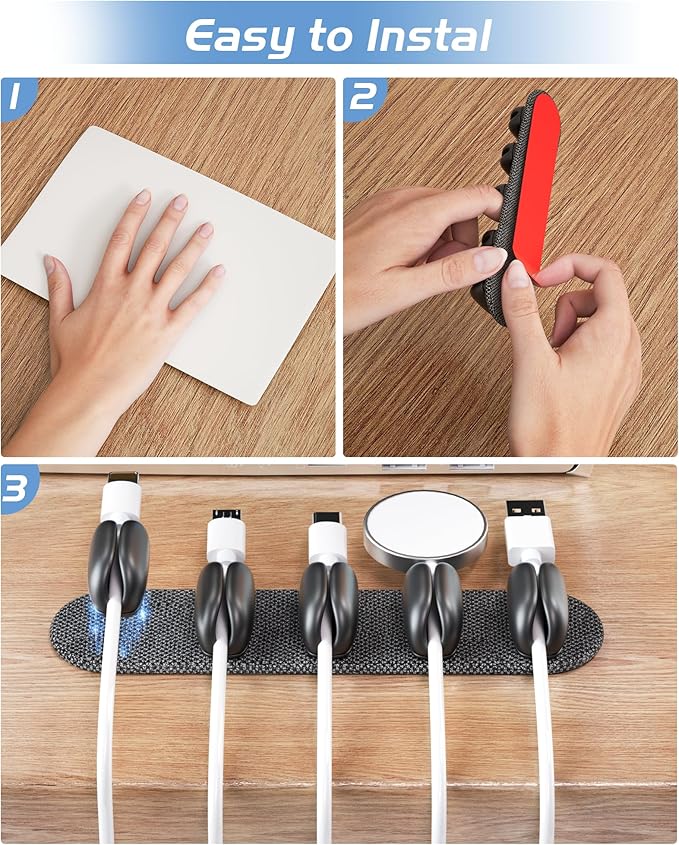 Easy to Instal

1

2

3