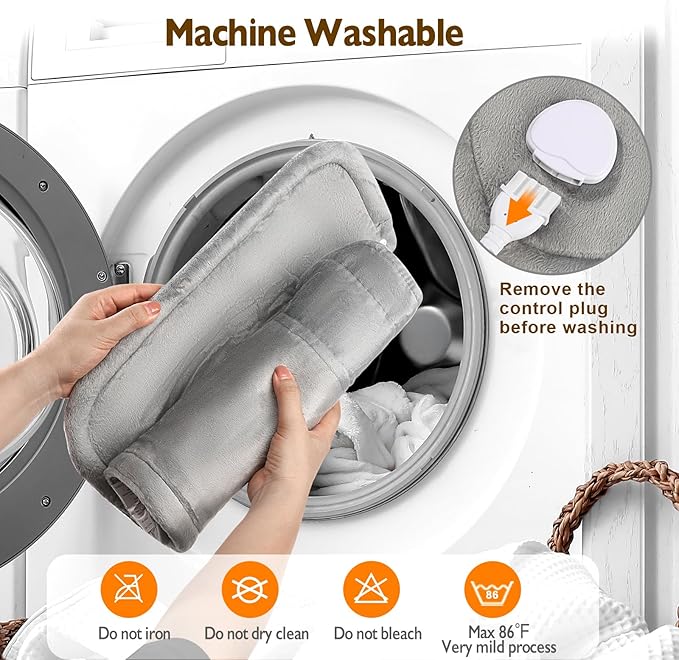 Machine Washable

Remove the control plug before washing

Do not iron

Do not dry clean

Do not bleach

86

Max 86°F
Very mild process