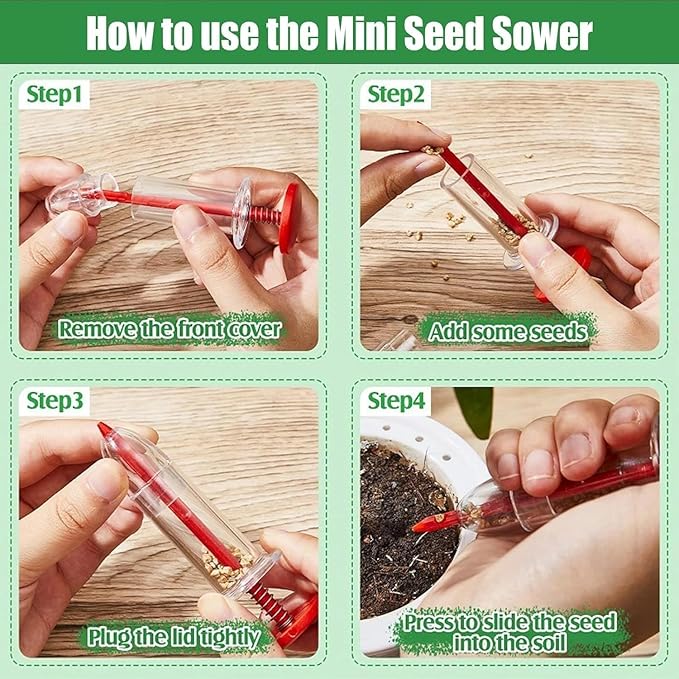 How to use the Mini Seed Sower

Step1

Remove the front cover

Step2

Add some seeds

Step3

Plug the lid tightly

Step4

Press to slide the seed into the soil