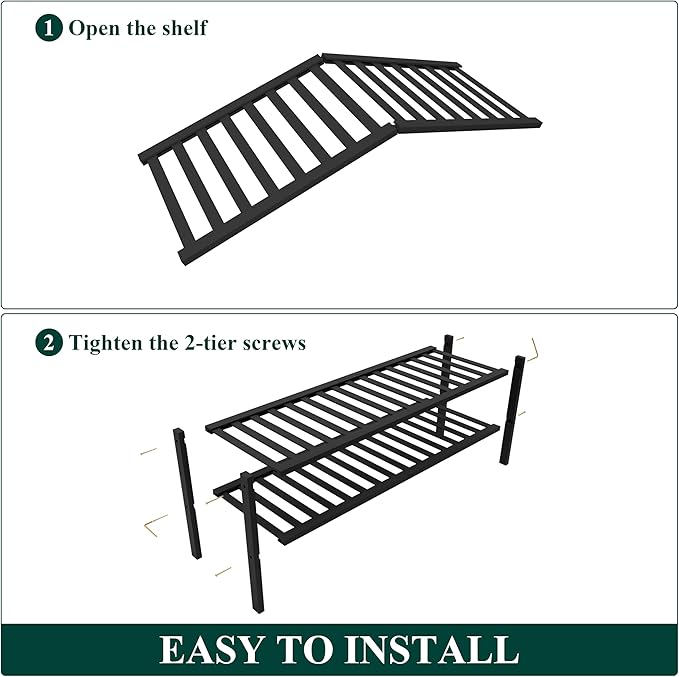 1 Open the shelf

2 Tighten the 2-tier screws

EASY TO INSTALL