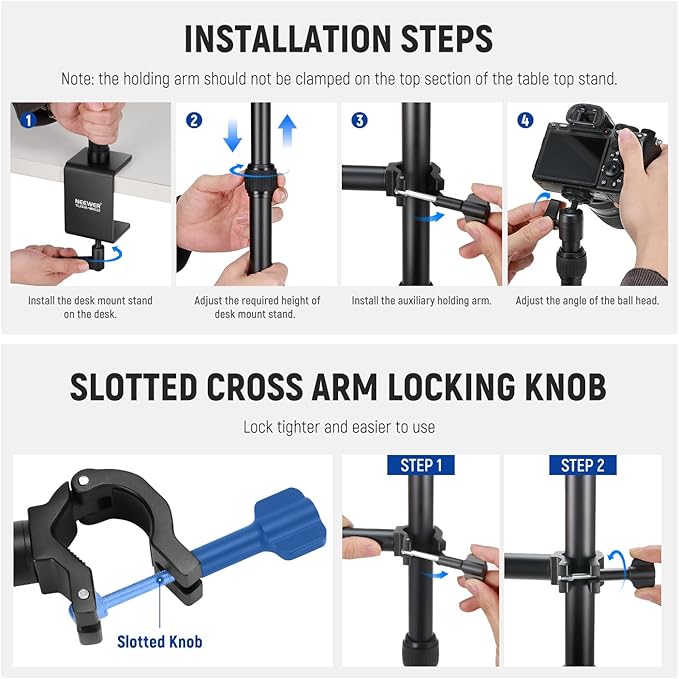 INSTALLATION STEPS

Note: the holding arm should not be clamped on the top section of the table top stand.

1

NEEWER

Install the desk mount stand on the desk.

2

Adjust the required height of desk mount stand.

3

Install the auxiliary holding arm.

4

Adjust the angle of the ball head.

SLOTTED CROSS ARM LOCKING KNOB

Lock tighter and easier to use

Slotted Knob

STEP 1

STEP 2