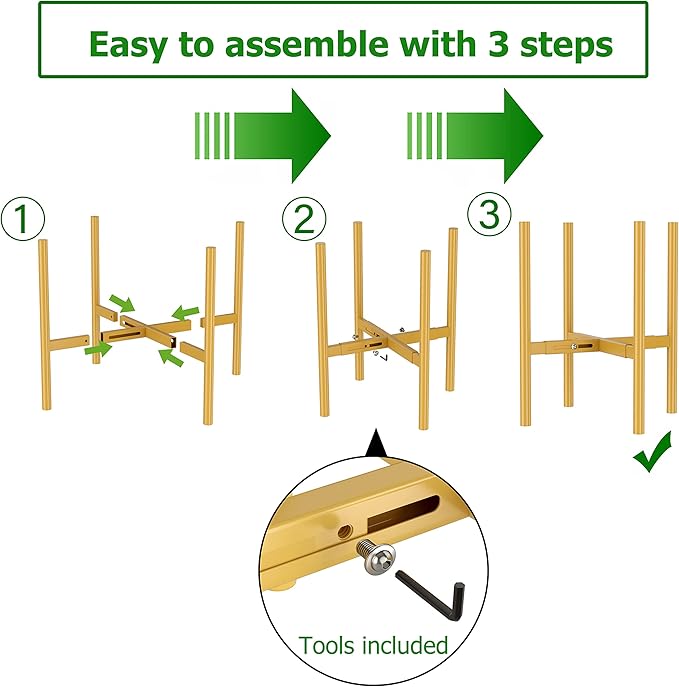 Easy to assemble with 3 steps

1

2

3

Tools included