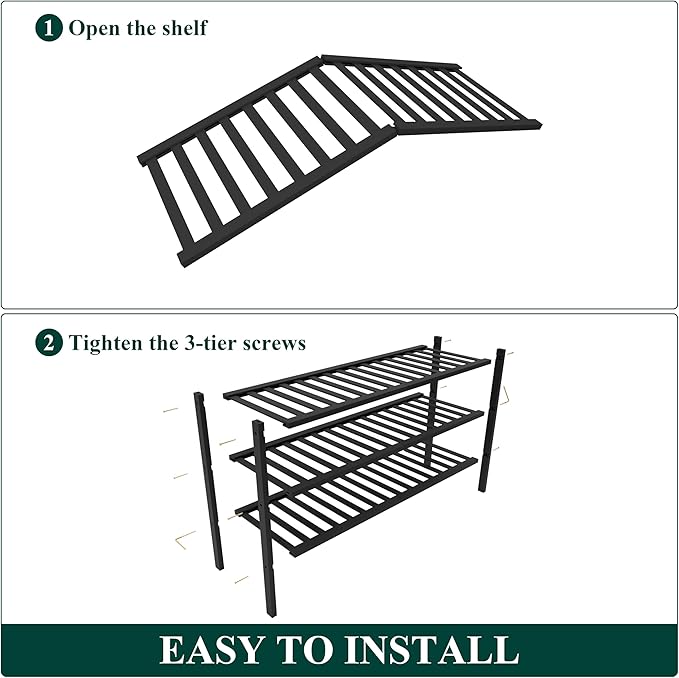 1 Open the shelf

2 Tighten the 3-tier screws

EASY TO INSTALL