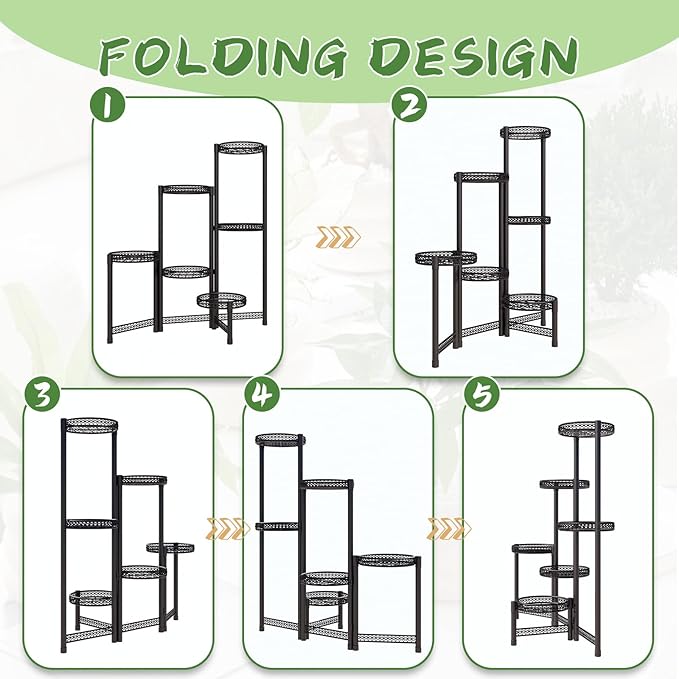 FOLDING DESIGN

1

2

3

4

5