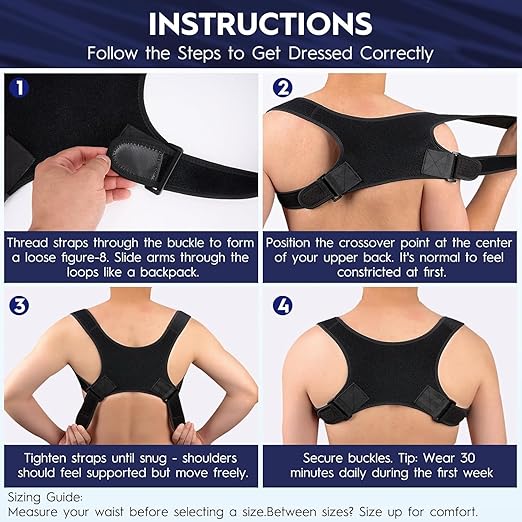 INSTRUCTIONS
Follow the Steps to Get Dressed Correctly

1
Thread straps through the buckle to form a loose figure-8. Slide arms through the loops like a backpack.

2
Position the crossover point at the center of your upper back. It's normal to feel constricted at first.

3
Tighten straps until snug - shoulders should feel supported but move freely.

4
Secure buckles. Tip: Wear 30 minutes daily during the first week

Sizing Guide:
Measure your waist before selecting a size.Between sizes? Size up for comfort.