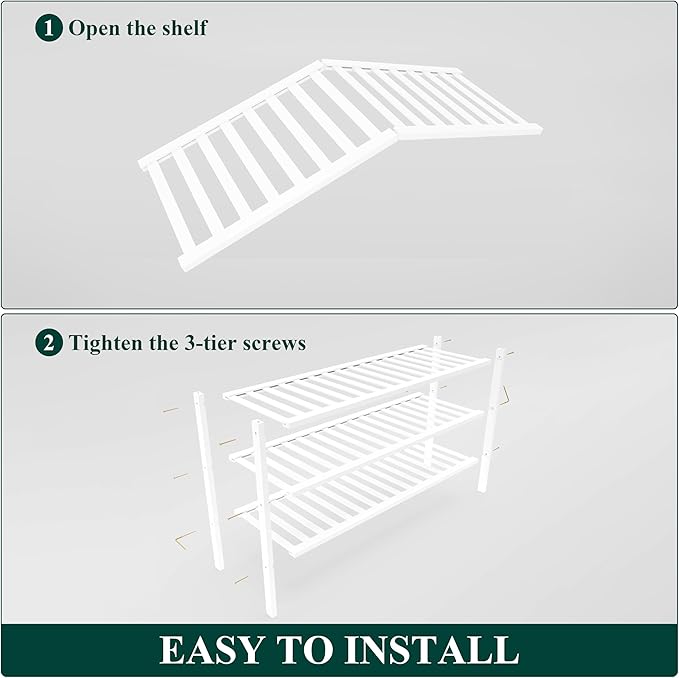 1 Open the shelf

2 Tighten the 3-tier screws

EASY TO INSTALL