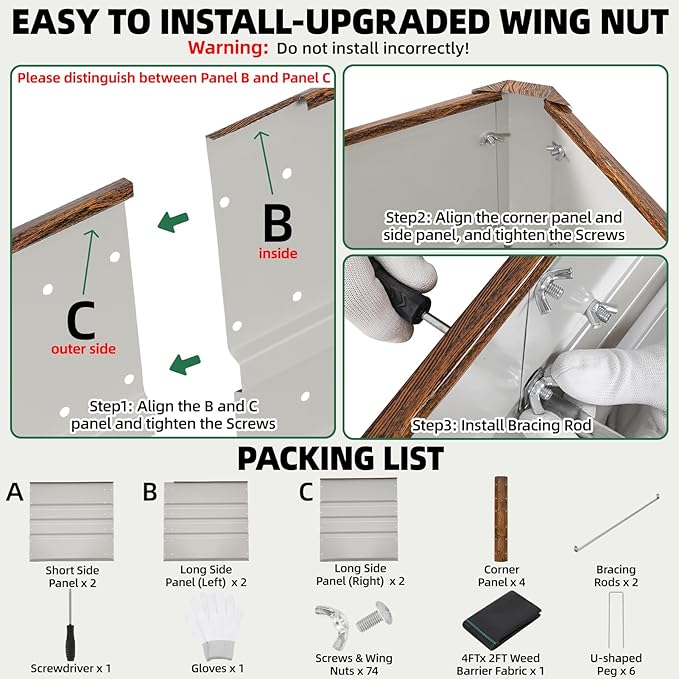 EASY TO INSTALL-UPGRADED WING NUT
Warning: Do not install incorrectly!

Please distinguish between Panel B and Panel C

B
inside

C
outer side

Step1: Align the B and C panel and tighten the Screws

Step2: Align the corner panel and side panel, and tighten the Screws

Step3: Install Bracing Rod

PACKING LIST

A
Short Side Panel x 2

B
Long Side Panel (Left) x 2

C
Long Side Panel (Right) x 2

Corner Panel x 4

Bracing Rods x 2

Screwdriver x 1

Gloves x 1

Screws & Wing Nuts x 74

4FTx 2FT Weed Barrier Fabric x 1

U-shaped Peg x 6