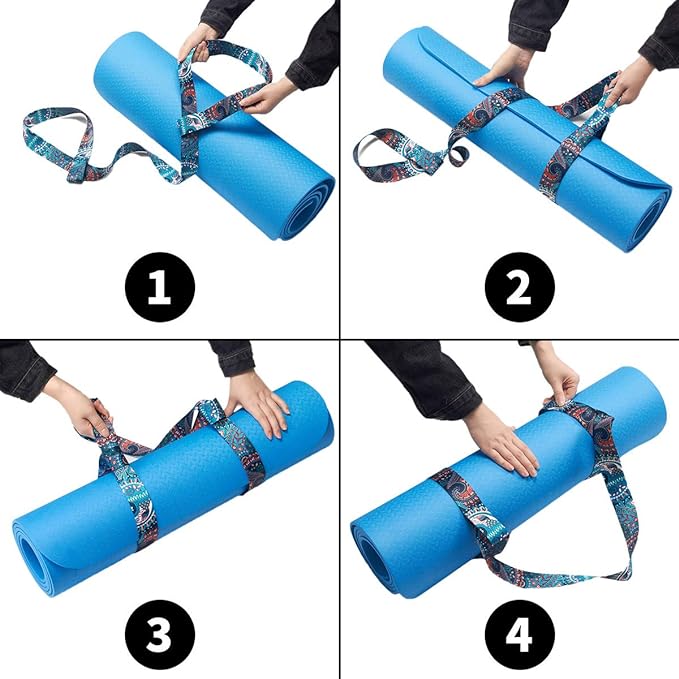 1

2

3

4