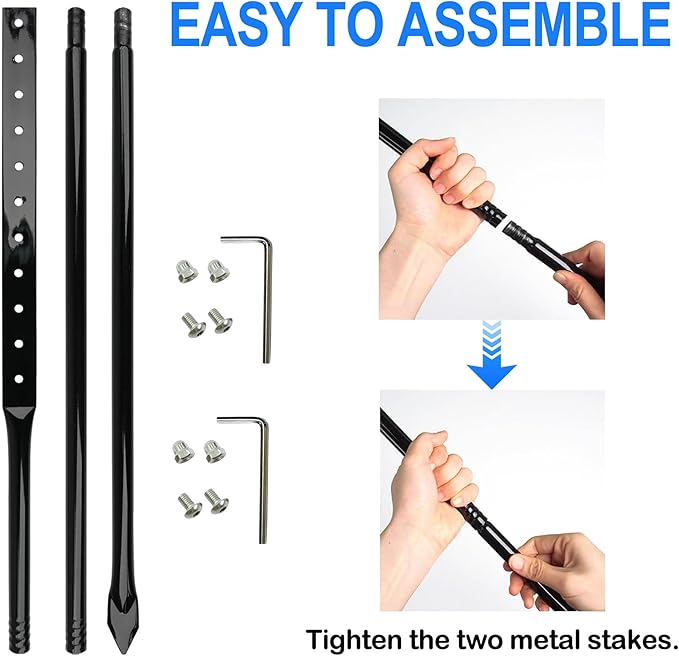 EASY TO ASSEMBLE

Tighten the two metal stakes.