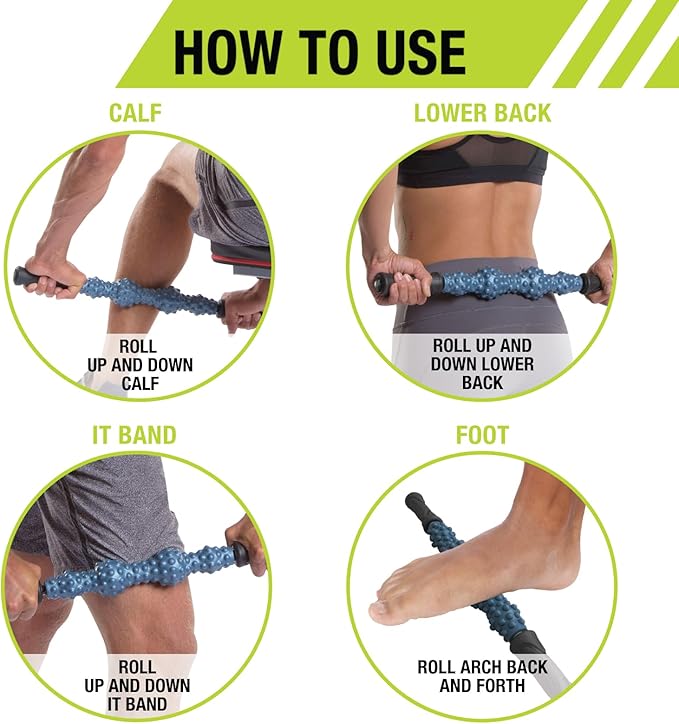 HOW TO USE

CALF

ROLL UP AND DOWN CALF

LOWER BACK

ROLL UP AND DOWN LOWER BACK

IT BAND

ROLL UP AND DOWN IT BAND

FOOT

ROLL ARCH BACK AND FORTH