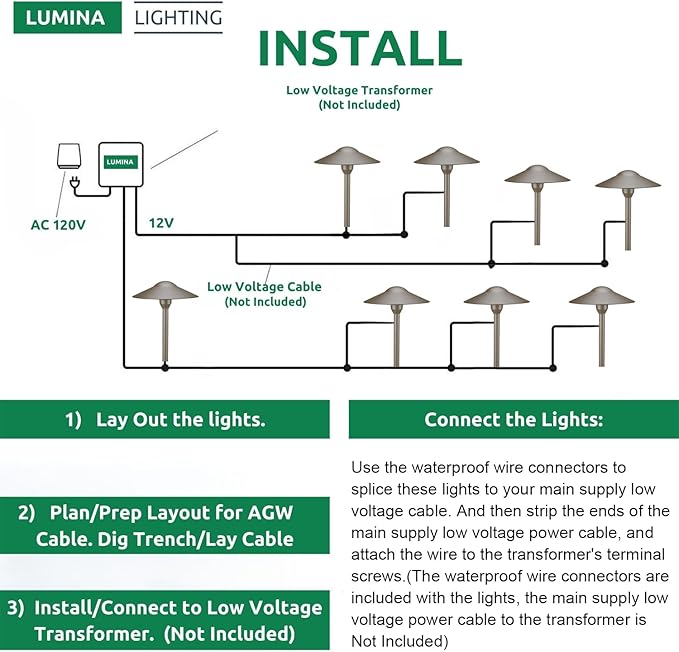 LUMINA LIGHTING

INSTALL

Low Voltage Transformer
(Not Included)

LUMINA

AC 120V

12V

Low Voltage Cable
(Not Included)

1) Lay Out the lights.

2) Plan/Prep Layout for AGW Cable. Dig Trench/Lay Cable

3) Install/Connect to Low Voltage Transformer. (Not Included)

Connect the Lights:

Use the waterproof wire connectors to splice these lights to your main supply low voltage cable. And then strip the ends of the main supply low voltage power cable, and attach the wire to the transformer's terminal screws.(The waterproof wire connectors are included with the lights, the main supply low voltage power cable to the transformer is Not Included)