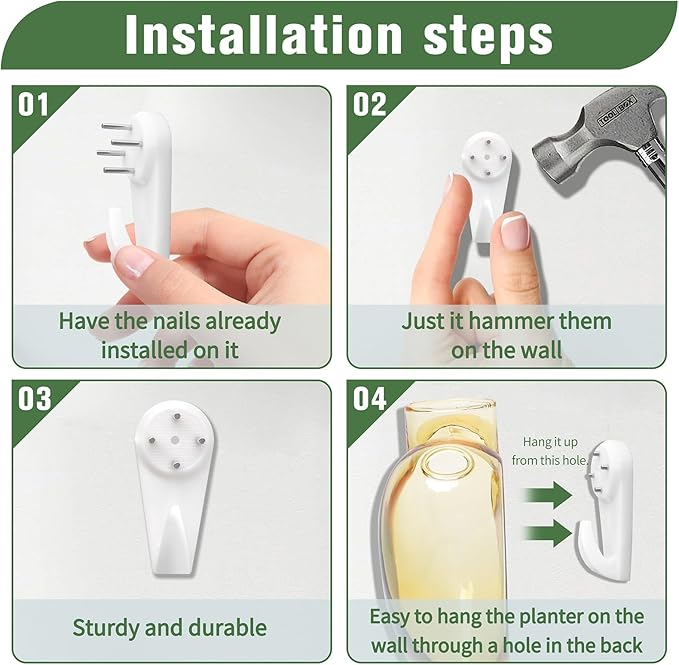 Installation steps

01

Have the nails already installed on it

02

TOOL BOX

Just it hammer them on the wall

03

Sturdy and durable

04

Hang it up from this hole.

Easy to hang the planter on the wall through a hole in the back