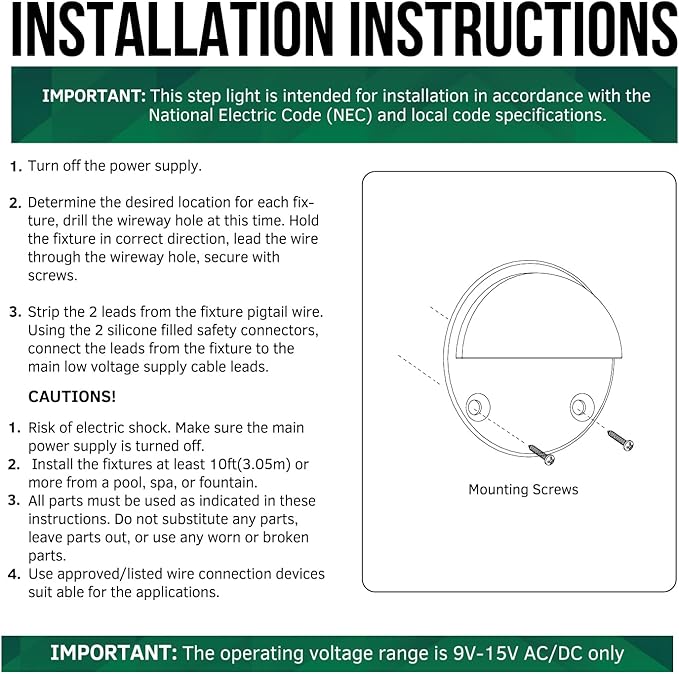 INSTALLATION INSTRUCTIONS

IMPORTANT: This step light is intended for installation in accordance with the National Electric Code (NEC) and local code specifications.

1. Turn off the power supply.

2. Determine the desired location for each fixture, drill the wireway hole at this time. Hold the fixture in correct direction, lead the wire through the wireway hole, secure with screws.

3. Strip the 2 leads from the fixture pigtail wire. Using the 2 silicone filled safety connectors, connect the leads from the fixture to the main low voltage supply cable leads.

CAUTIONS!

1. Risk of electric shock. Make sure the main power supply is turned off.
2. Install the fixtures at least 10ft(3.05m) or more from a pool, spa, or fountain.
3. All parts must be used as indicated in these instructions. Do not substitute any parts, leave parts out, or use any worn or broken parts.
4. Use approved/listed wire connection devices suit able for the applications.

Mounting Screws

IMPORTANT: The operating voltage range is 9V-15V AC/DC only