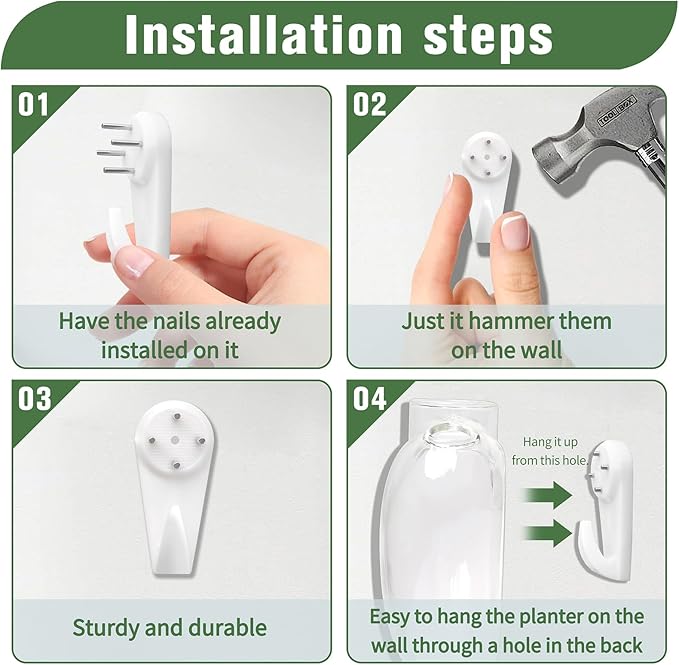 Installation steps

01

Have the nails already installed on it

02

TOOL BOX

Just it hammer them on the wall

03

Sturdy and durable

04

Hang it up from this hole.

Easy to hang the planter on the wall through a hole in the back