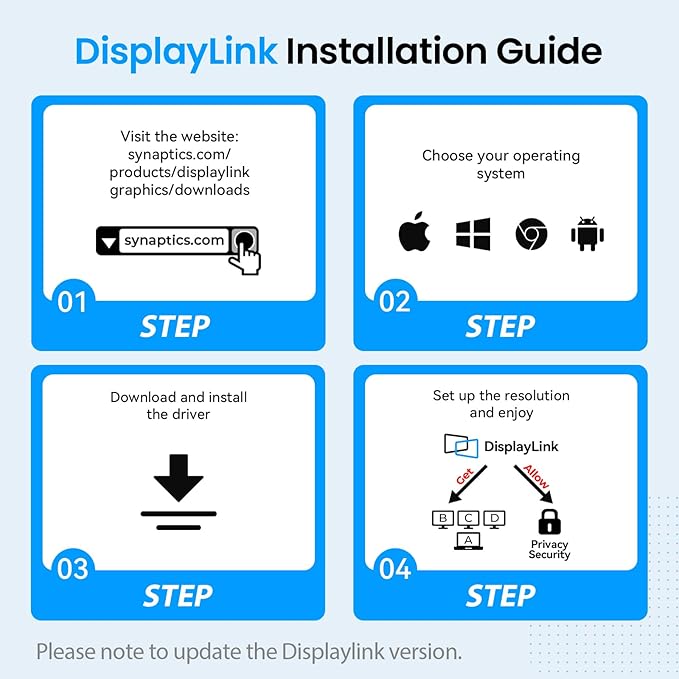 DisplayLink Installation Guide

Visit the website: synaptics.com/ products/displaylink graphics/downloads

synaptics.com

01
STEP

Choose your operating system

02
STEP

Download and install the driver

03
STEP

Set up the resolution and enjoy

DisplayLink

Get

Allow

B C D
A

Privacy Security

04
STEP

Please note to update the Displaylink version.