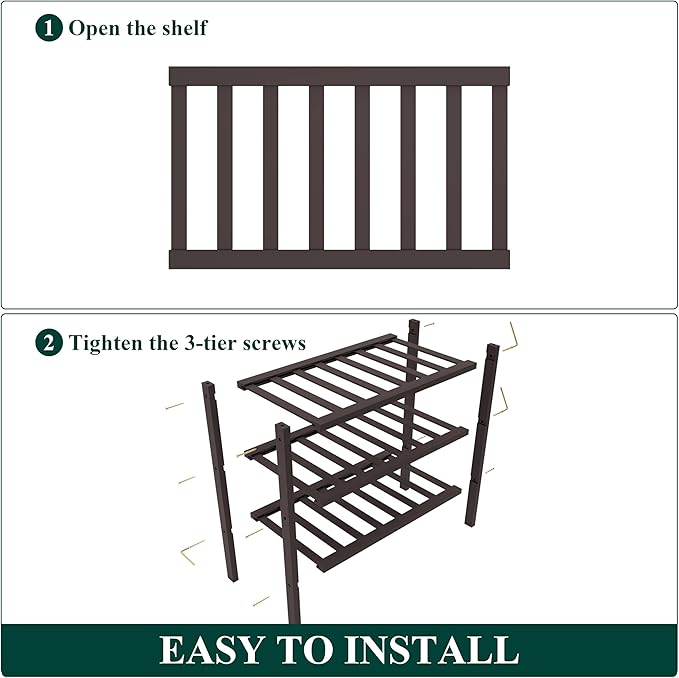 1 Open the shelf

2 Tighten the 3-tier screws

EASY TO INSTALL